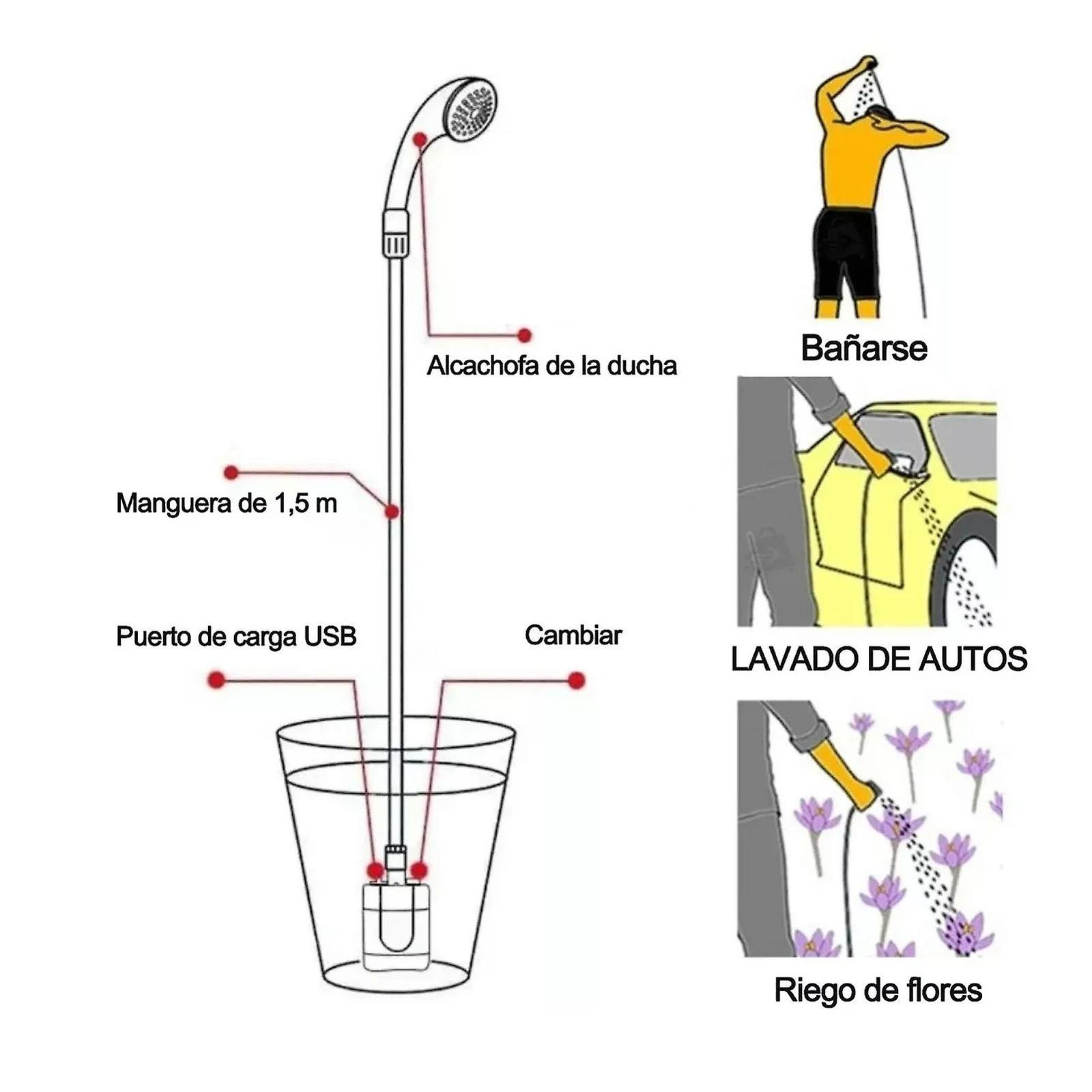 Alcachofa de la ducha

Manguera de 1,5 m

Puerto de carga USB

Cambiar

Bañarse

LAVADO DE AUTOS

Riego de flores