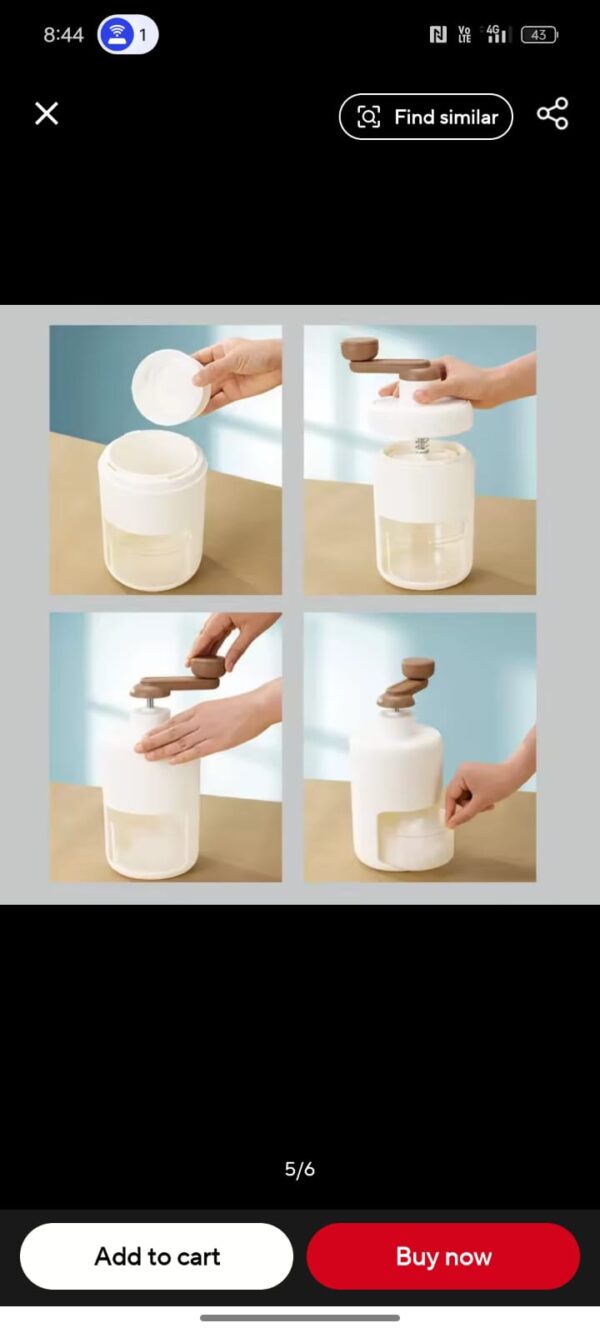 8:44 1 Vo LTE 4G 43

Find similar

5/6

Add to cart

Buy now